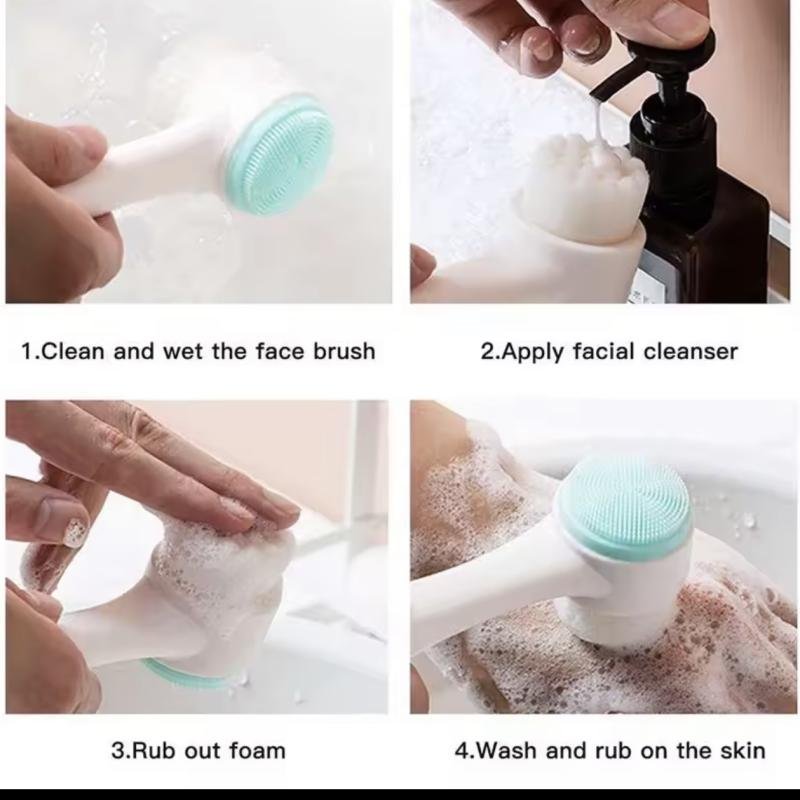 1.Clean and wet the face brush

2.Apply facial cleanser

3.Rub out foam

4.Wash and rub on the skin